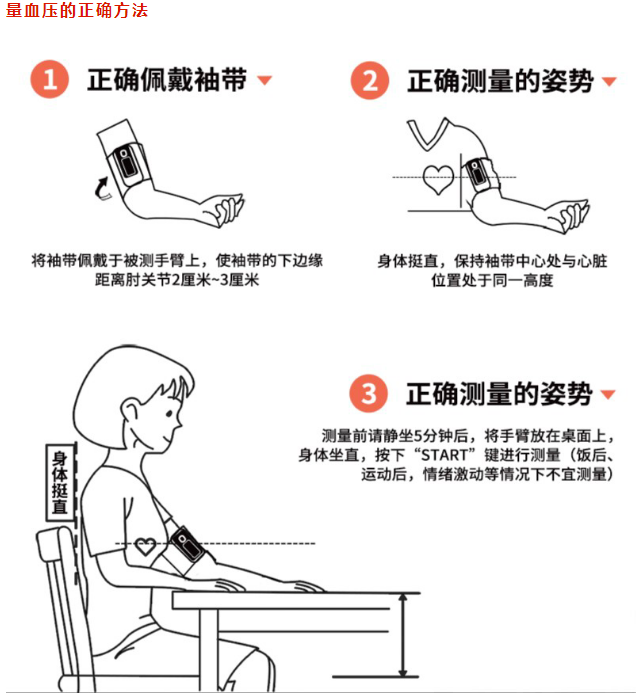 量血压的正确方法

1 正确佩戴袖带

将袖带佩戴于被测手臂上，使袖带的下边缘距离肘关节2厘米~3厘米

2 正确测量的姿势

身体挺直，保持袖带中心处与心脏位置处于同一高度

身体挺直

3 正确测量的姿势

测量前请静坐5分钟后，将手臂放在桌面上，身体坐直，按下“START”键进行测量（饭后、运动后，情绪激动等情况下不宜测量）